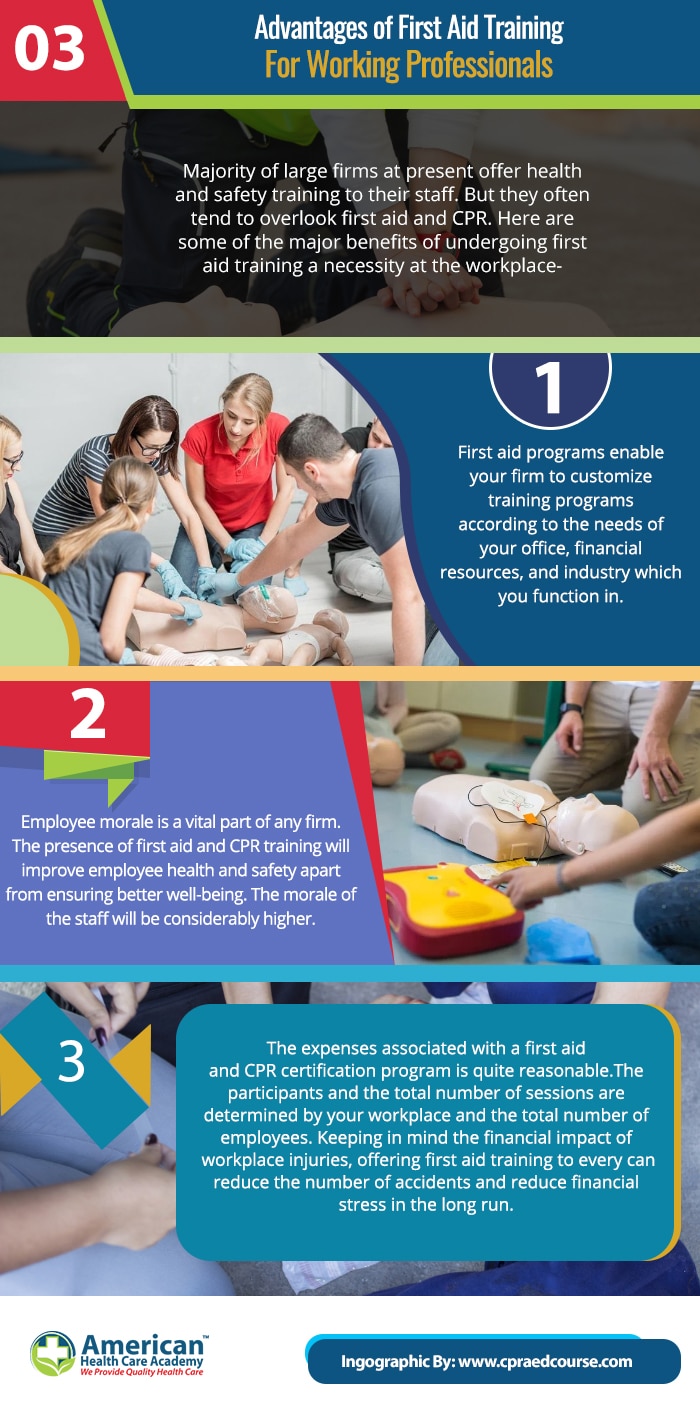 03

Advantages of First Aid Training
For Working Professionals

Majority of large firms at present offer health and safety training to their staff. But they often tend to overlook first aid and CPR. Here are some of the major benefits of undergoing first aid training a necessity at the workplace-

1

First aid programs enable your firm to customize training programs according to the needs of your office, financial resources, and industry which you function in.

2

Employee morale is a vital part of any firm. The presence of first aid and CPR training will improve employee health and safety apart from ensuring better well-being. The morale of the staff will be considerably higher.

3

The expenses associated with a first aid and CPR certification program is quite reasonable.The participants and the total number of sessions are determined by your workplace and the total number of employees. Keeping in mind the financial impact of workplace injuries, offering first aid training to every can reduce the number of accidents and reduce financial stress in the long run.

American™
Health Care Academy
We Provide Quality Health Care

Ingographic By: www.cpraedcourse.com